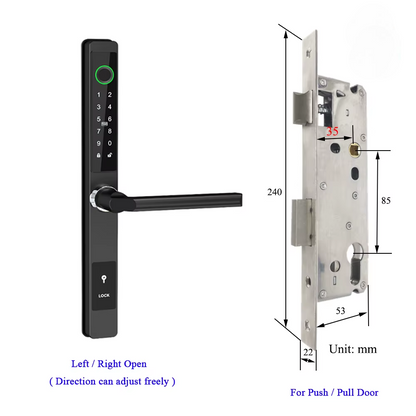 1 2
3 4
5 6
7 8
9 0

LOCK

Left / Right Open
( Direction can adjust freely )

240
35
85
53
22
Unit: mm

For Push / Pull Door