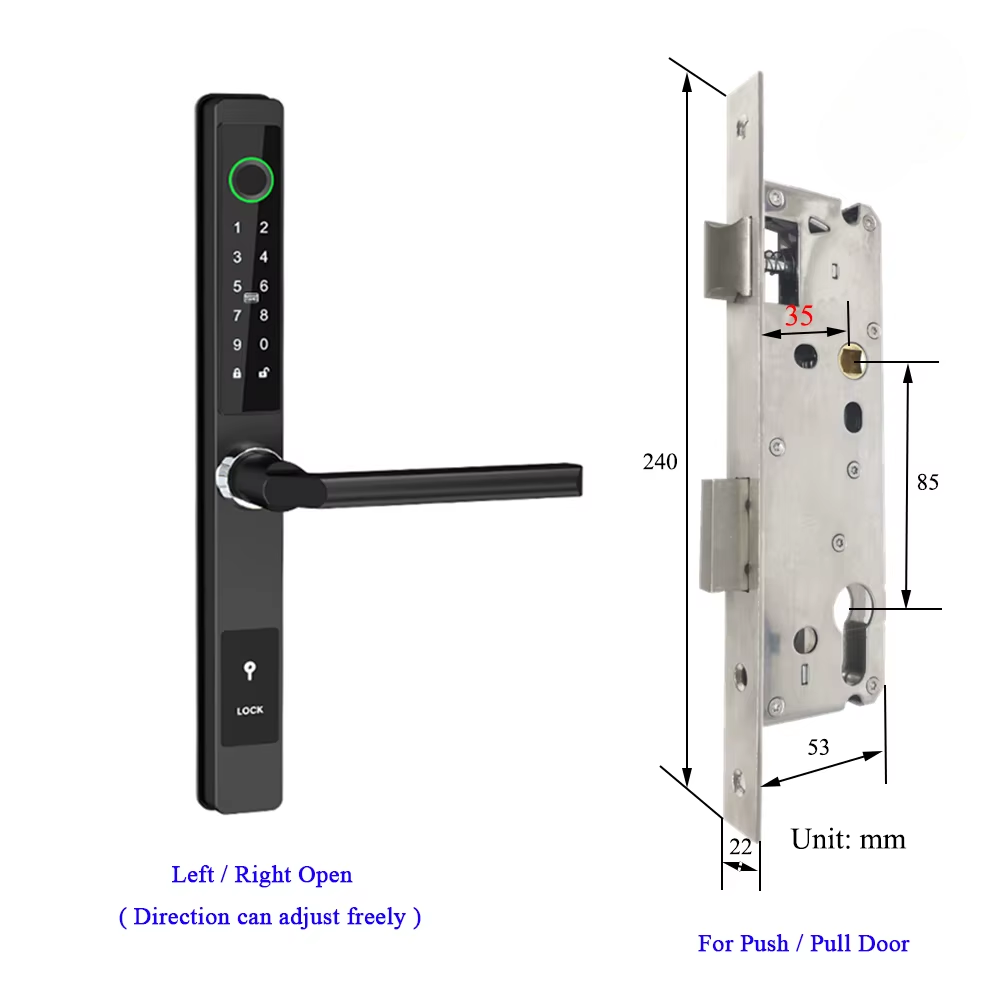 1 2
3 4
5 6
7 8
9 0

LOCK

Left / Right Open
( Direction can adjust freely )

35
240
85
53
22
Unit: mm

For Push / Pull Door