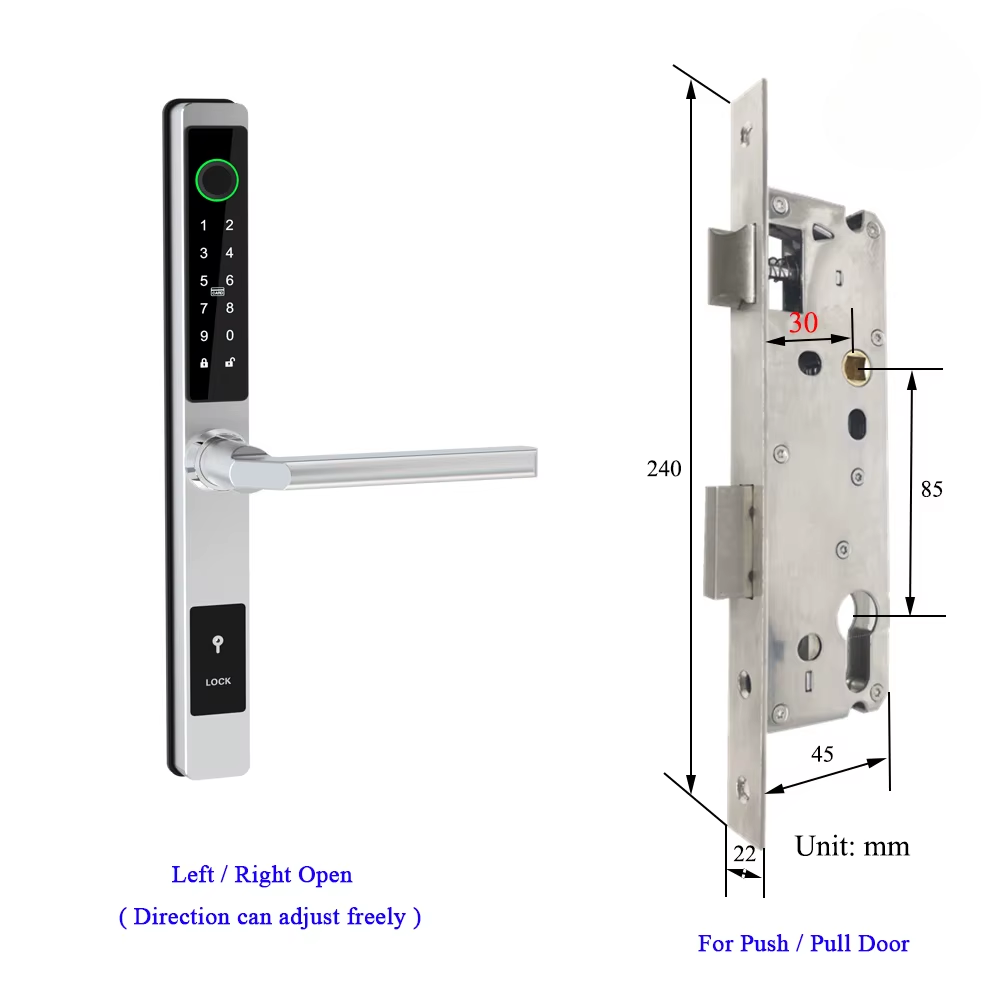 1 2
3 4
5 6
7 8
9 0

LOCK

Left / Right Open
( Direction can adjust freely )

240
30
85
45
22
Unit: mm

For Push / Pull Door